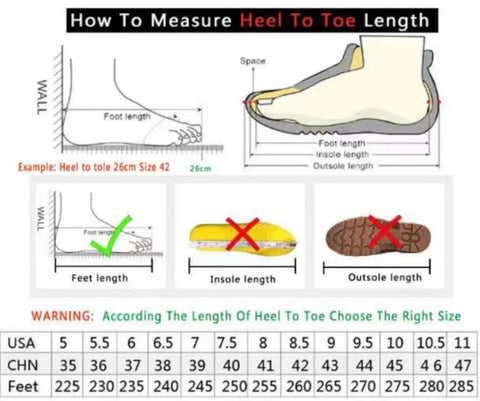 How To Measure Heel To Toe Length

WALL

Foot length

Example: Heel to tole 26cm Size 42

26cm

Space

Foot length
Insole length
Outsole length

WALL

Foot length

Feet length

Insole length

Outsole length

WARNING: According The Length Of Heel To Toe Choose The Right Size

| USA | 5 | 5.5 | 6 | 6.5 | 7 | 7.5 | 8 | 8.5 | 9 | 9.5 | 10 | 10.5 | 11 |
|---|---|---|---|---|---|---|---|---|---|---|---|---|---|
| CHN | 35 | 36 | 37 | 38 | 39 | 40 | 41 | 42 | 43 | 44 | 45 | 4 6 | 47 |
| Feet | 225 | 230 | 235 | 240 | 245 | 250 | 255 | 260 | 265 | 270 | 275 | 280 | 285 |