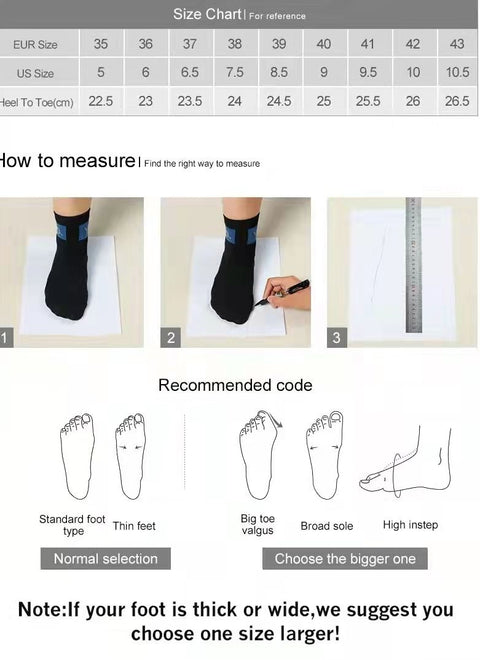 Size Chart | For reference

| EUR Size | 35 | 36 | 37 | 38 | 39 | 40 | 41 | 42 | 43 |
|---|---|---|---|---|---|---|---|---|---|
| US Size | 5 | 6 | 6.5 | 7.5 | 8.5 | 9 | 9.5 | 10 | 10.5 |
| Heel To Toe(cm) | 22.5 | 23 | 23.5 | 24 | 24.5 | 25 | 25.5 | 26 | 26.5 |

How to measure | Find the right way to measure

1

2

3

Recommended code

Standard foot type

Thin feet

Big toe valgus

Broad sole

High instep

Normal selection

Choose the bigger one

Note:If your foot is thick or wide,we suggest you choose one size larger!