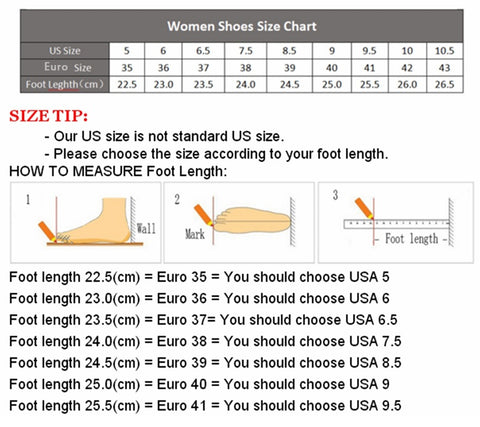 Women Shoes Size Chart

| US Size | 5 | 6 | 6.5 | 7.5 | 8.5 | 9 | 9.5 | 10 | 10.5 |
|---|---|---|---|---|---|---|---|---|---|
| Euro Size | 35 | 36 | 37 | 38 | 39 | 40 | 41 | 42 | 43 |
| Foot Leghth（cm） | 22.5 | 23.0 | 23.5 | 24.0 | 24.5 | 25.0 | 25.5 | 26.0 | 26.5 |

SIZE TIP:

- Our US size is not standard US size.
- Please choose the size according to your foot length.

HOW TO MEASURE Foot Length:

1 Wall

2 Mark

3 Foot length

Foot length 22.5(cm) = Euro 35 = You should choose USA 5
Foot length 23.0(cm) = Euro 36 = You should choose USA 6
Foot length 23.5(cm) = Euro 37= You should choose USA 6.5
Foot length 24.0(cm) = Euro 38 = You should choose USA 7.5
Foot length 24.5(cm) = Euro 39 = You should choose USA 8.5
Foot length 25.0(cm) = Euro 40 = You should choose USA 9
Foot length 25.5(cm) = Euro 41 = You should choose USA 9.5